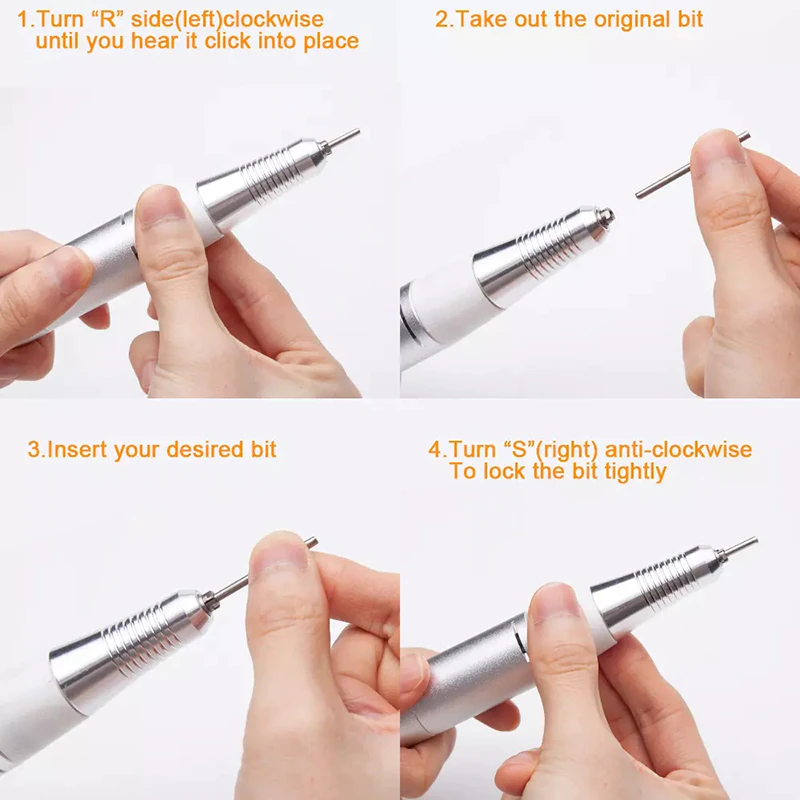 1.Turn “R” side(left)clockwise until you hear it click into place

2.Take out the original bit

3.Insert your desired bit

4.Turn “S”(right) anti-clockwise To lock the bit tightly