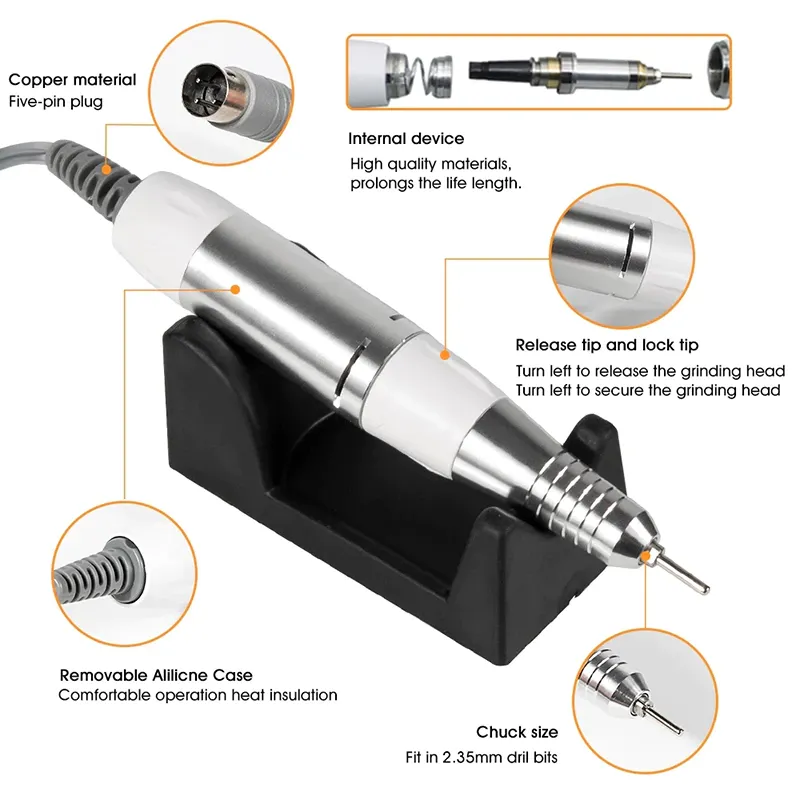 Copper material
Five-pin plug

Internal device
High quality materials, prolongs the life length.

Release tip and lock tip
Turn left to release the grinding head
Turn left to secure the grinding head

Removable Alilicne Case
Comfortable operation heat insulation

Chuck size
Fit in 2.35mm dril bits