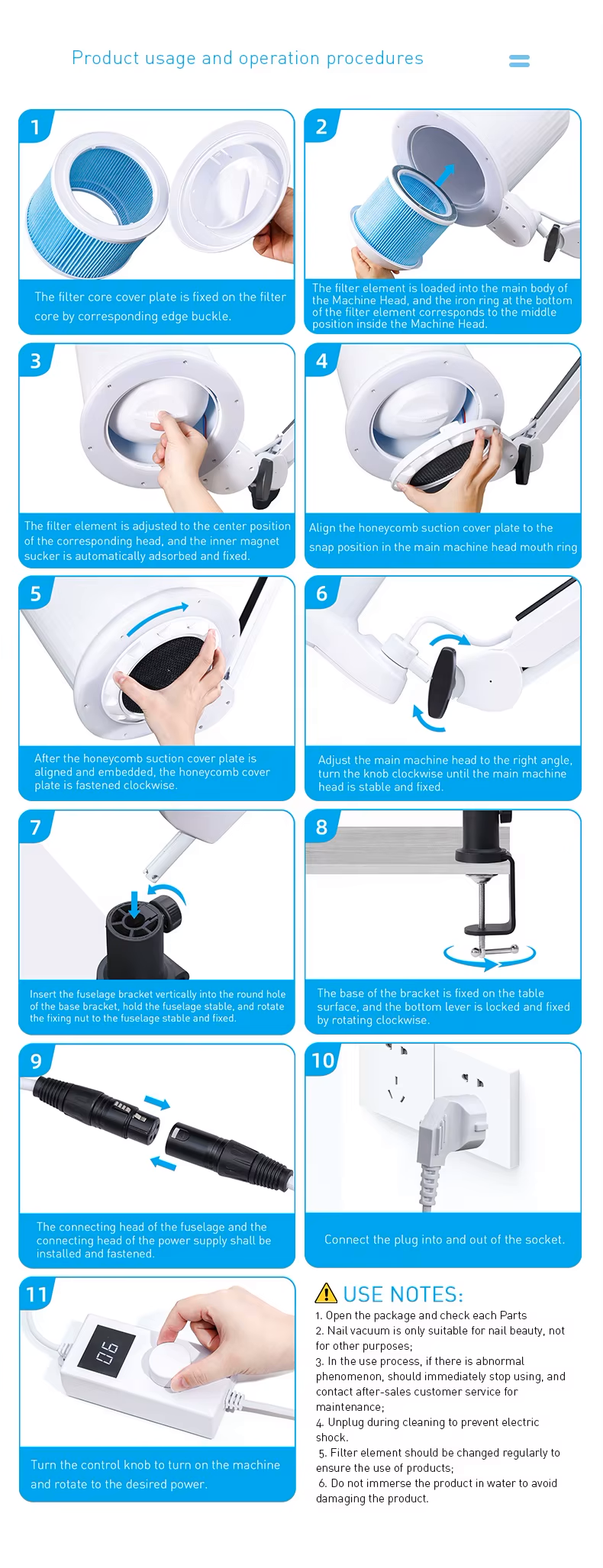 Product usage and operation procedures

1
The filter core cover plate is fixed on the filter core by corresponding edge buckle.

2
The filter element is loaded into the main body of the Machine Head, and the iron ring at the bottom of the filter element corresponds to the middle position inside the Machine Head.

3
The filter element is adjusted to the center position of the corresponding head, and the inner magnet sucker is automatically adsorbed and fixed.

4
Align the honeycomb suction cover plate to the snap position in the main machine head mouth ring

5
After the honeycomb suction cover plate is aligned and embedded, the honeycomb cover plate is fastened clockwise.

6
Adjust the main machine head to the right angle, turn the knob clockwise until the main machine head is stable and fixed.

7
Insert the fuselage bracket vertically into the round hole of the base bracket, hold the fuselage stable, and rotate the fixing nut to the fuselage stable and fixed.

8
The base of the bracket is fixed on the table surface, and the bottom lever is locked and fixed by rotating clockwise.

9
The connecting head of the fuselage and the connecting head of the power supply shall be installed and fastened.

10
Connect the plug into and out of the socket.

11
06
Turn the control knob to turn on the machine and rotate to the desired power.

USE NOTES:
1. Open the package and check each Parts
2. Nail vacuum is only suitable for nail beauty, not for other purposes;
3. In the use process, if there is abnormal phenomenon, should immediately stop using, and contact after-sales customer service for maintenance;
4. Unplug during cleaning to prevent electric shock.
5. Filter element should be changed regularly to ensure the use of products;
6. Do not immerse the product in water to avoid damaging the product.